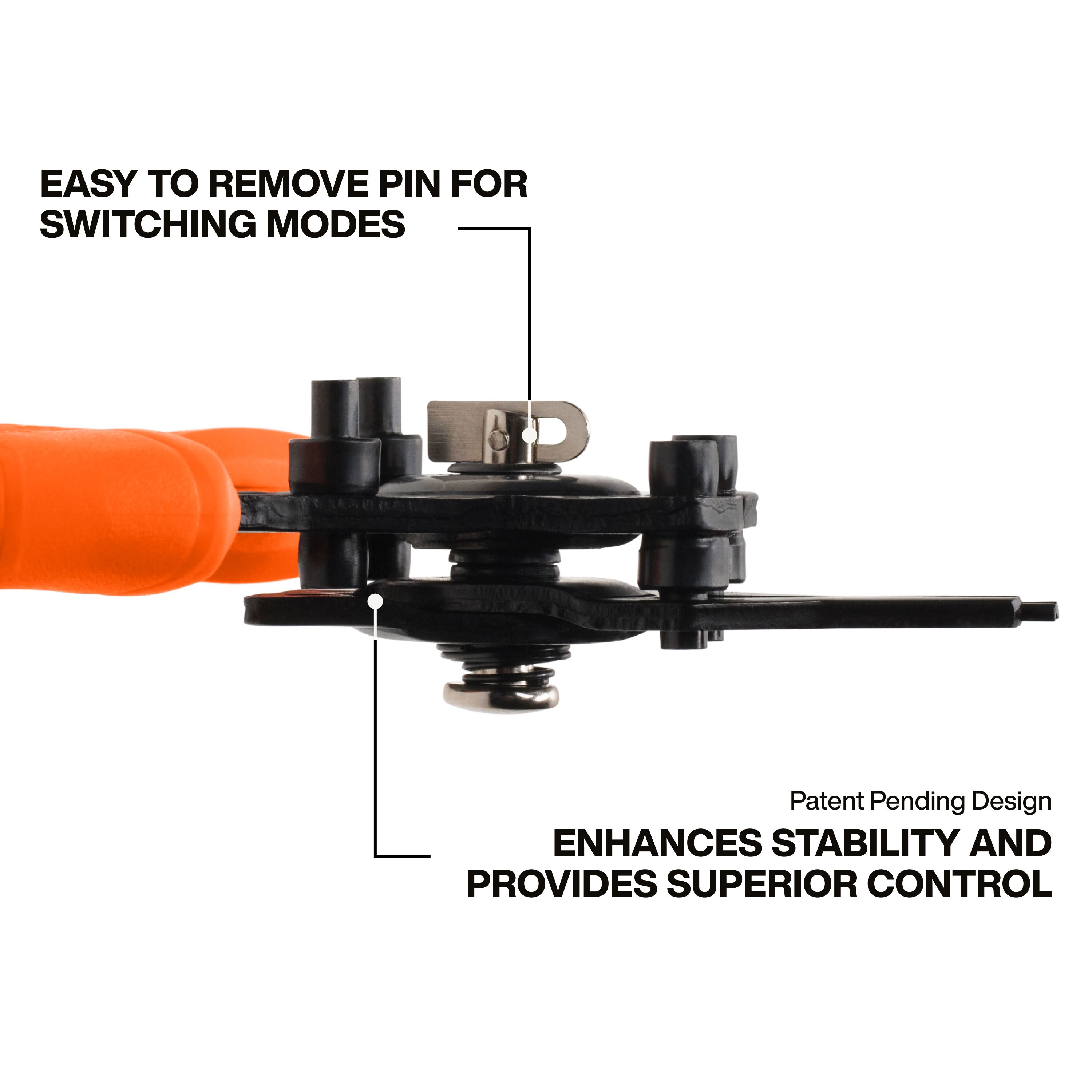 EASY TO REMOVE PIN FOR SWITCHING MODES

Patent Pending Design

ENHANCES STABILITY AND PROVIDES SUPERIOR CONTROL